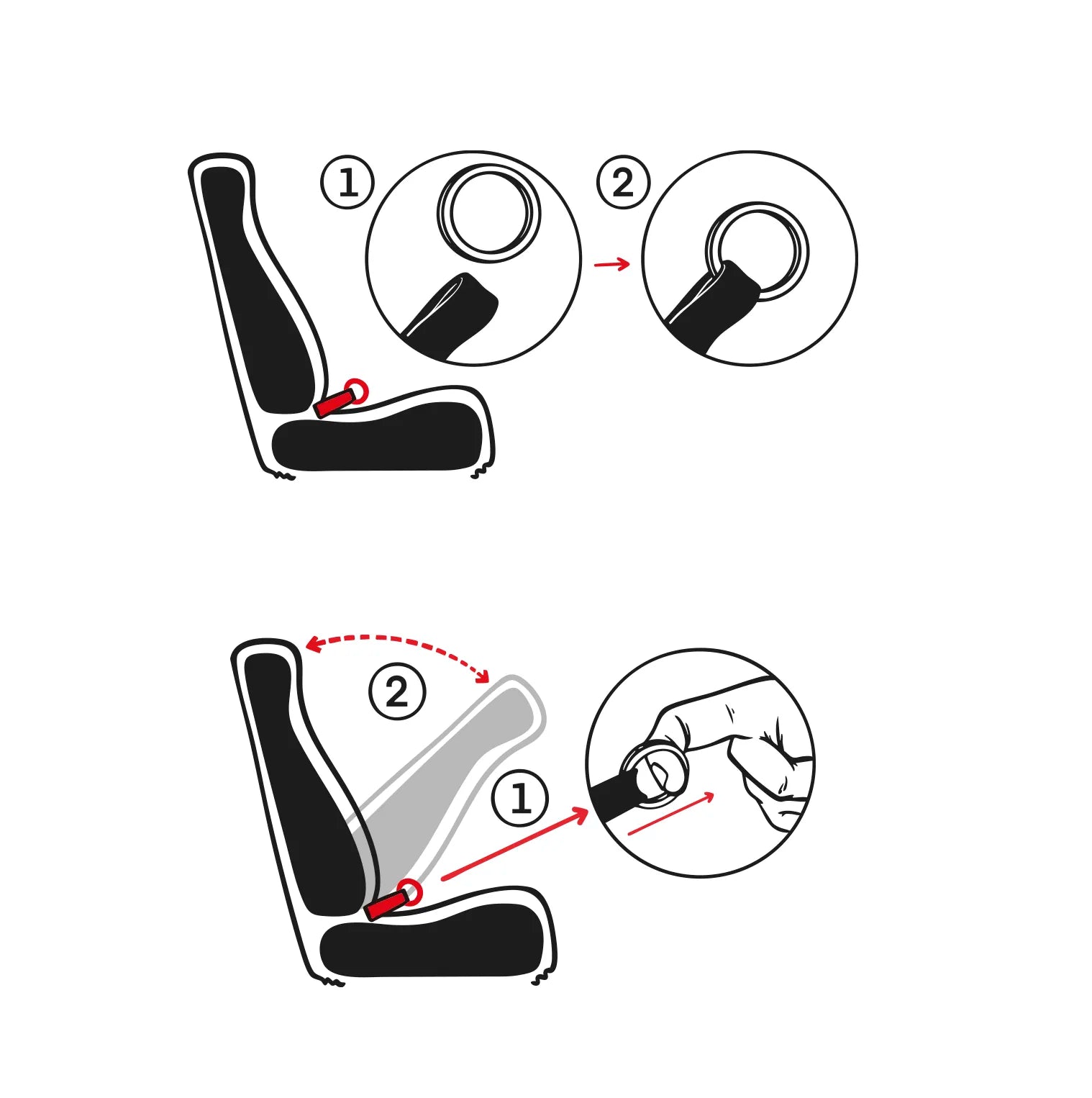 1
2
2
1